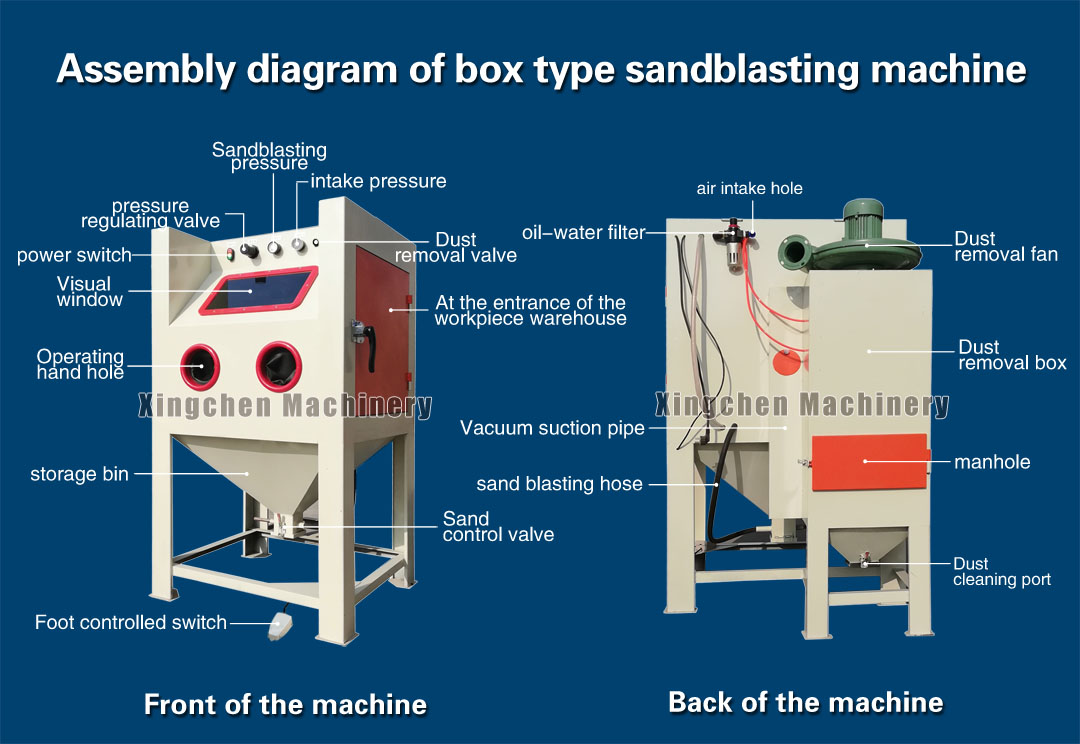 Assembly diagram of box type sandblasting machine

Sandblasting pressure

intake pressure

pressure regulating valve

power switch

Dust removal valve

Visual window

At the entrance of the workpiece warehouse

Operating hand hole

Xingchen Machinery

storage bin

Sand control valve

Foot controlled switch

Front of the machine

air intake hole

oil-water filter

Dust removal fan

Dust removal box

Xingchen Machinery

Vacuum suction pipe

manhole

sand blasting hose

Dust cleaning port

Back of the machine